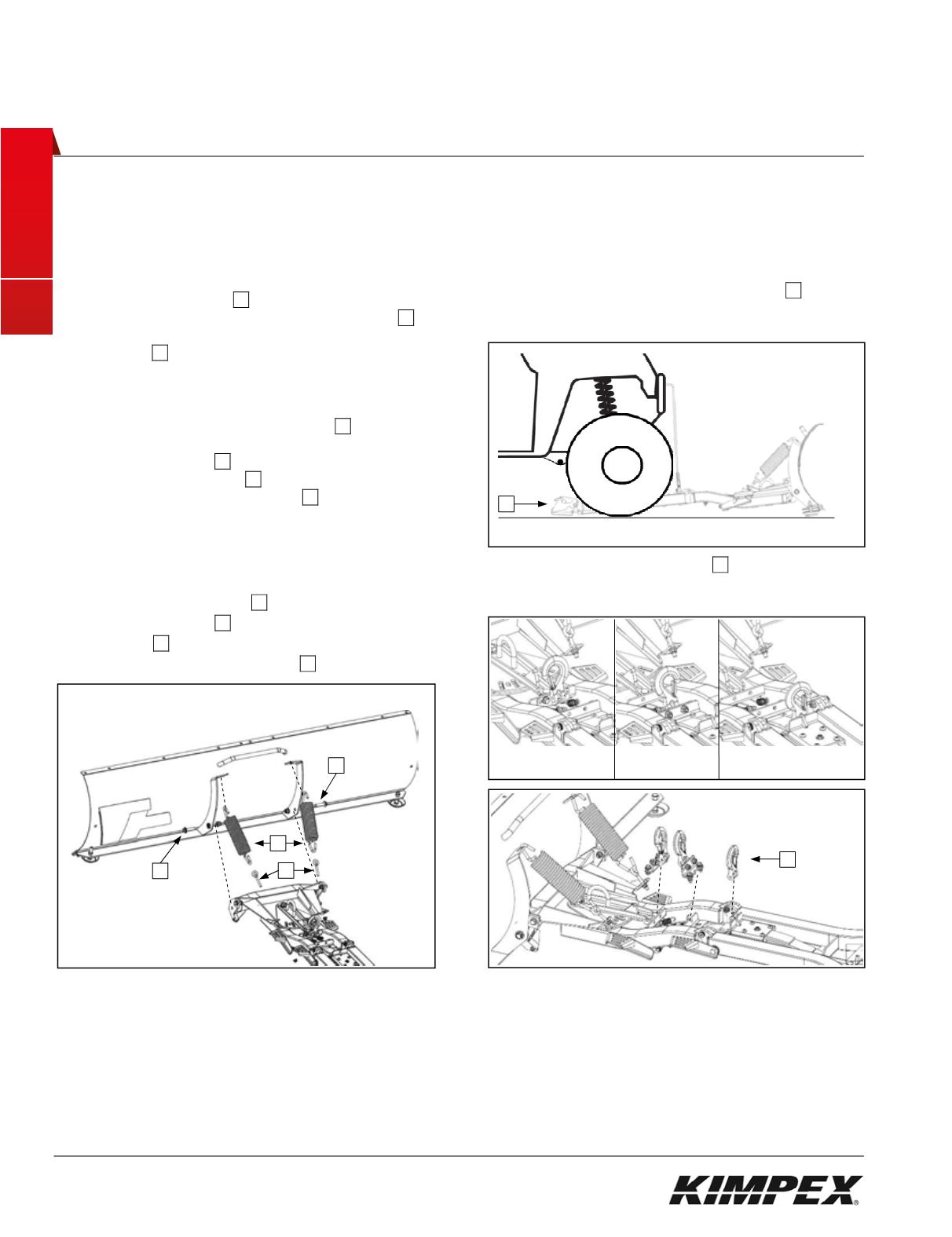 KIMPEX®