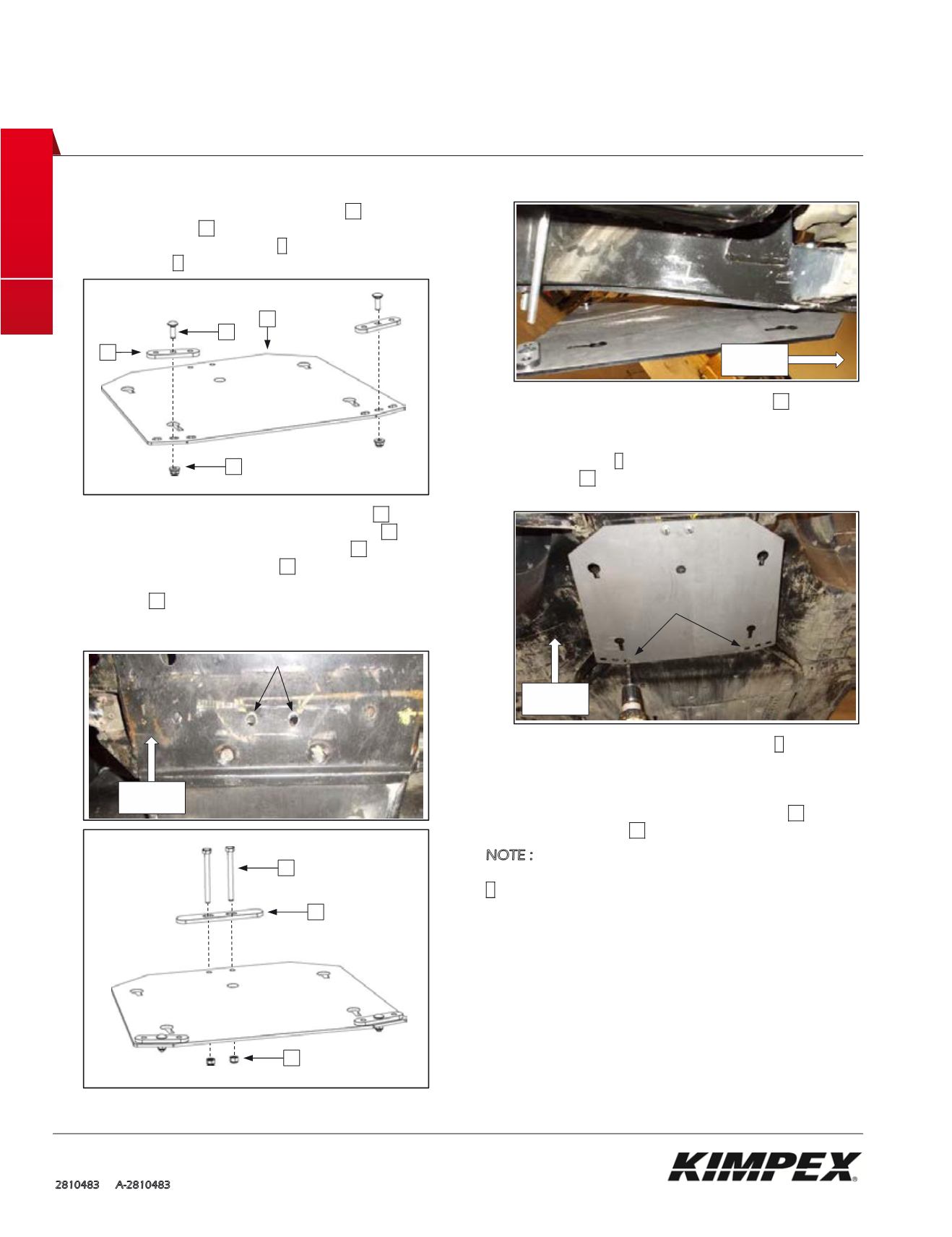 NOTE :

2810483 A-2810483

KIMPEX®