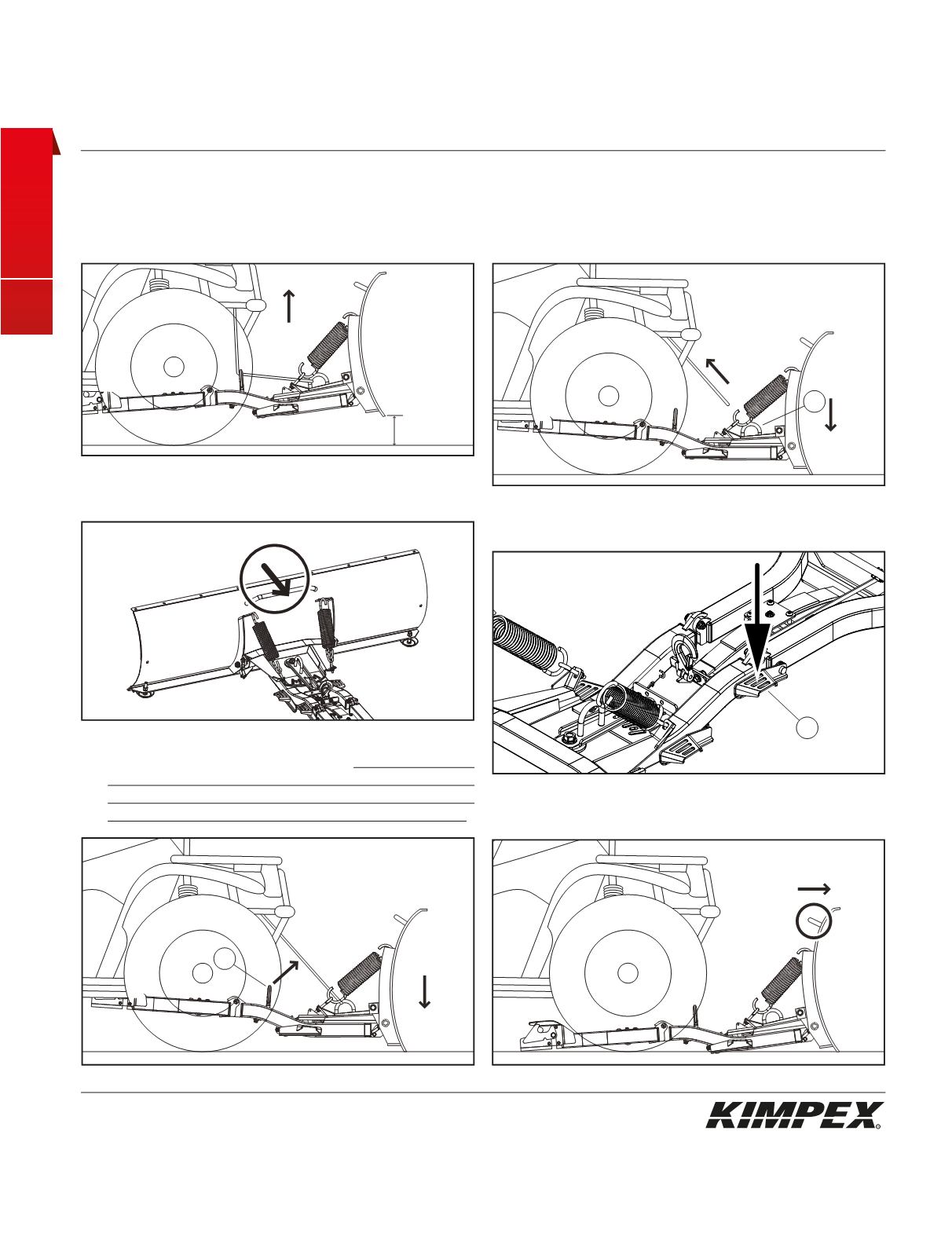 KIMPEX®