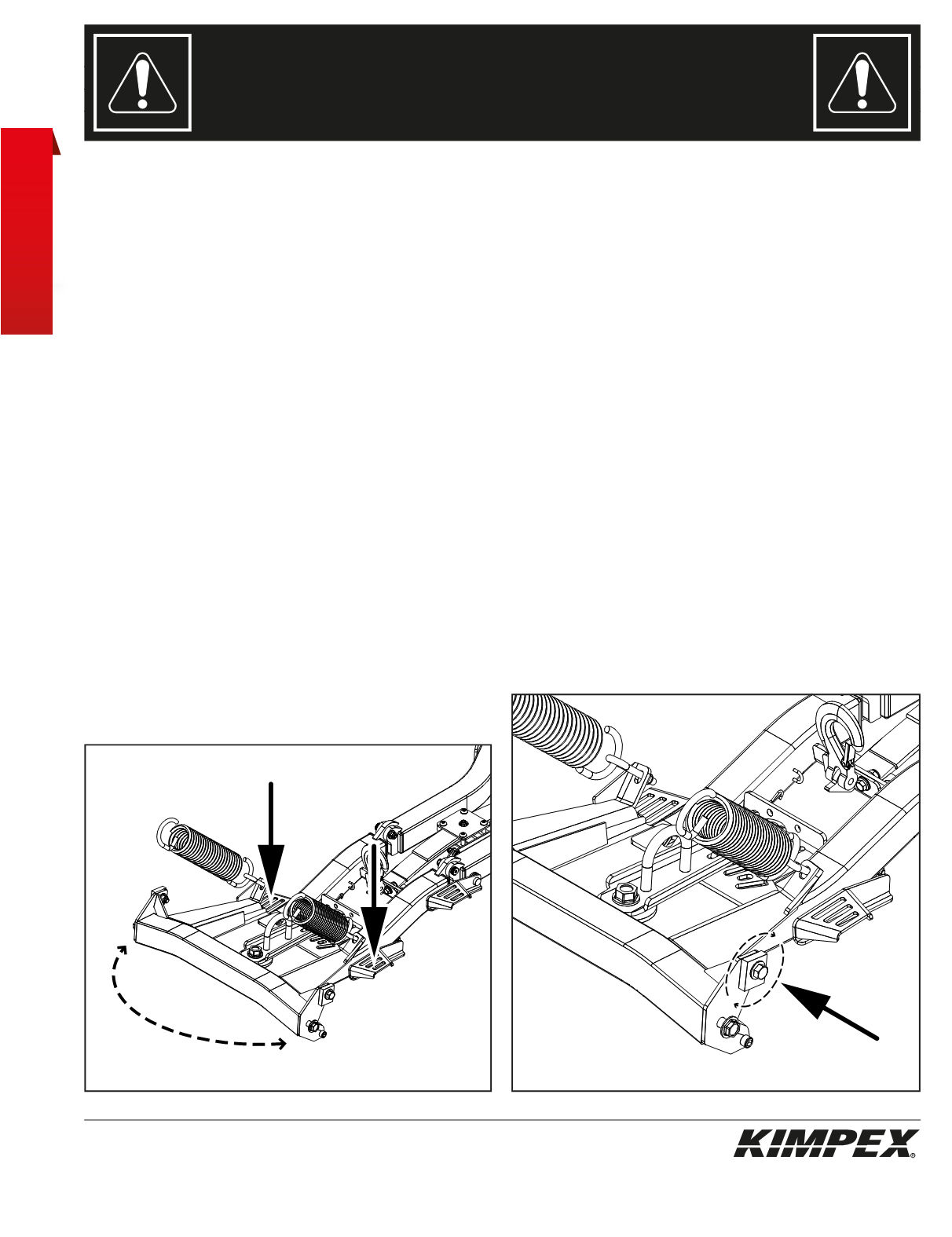 KIMPEX®