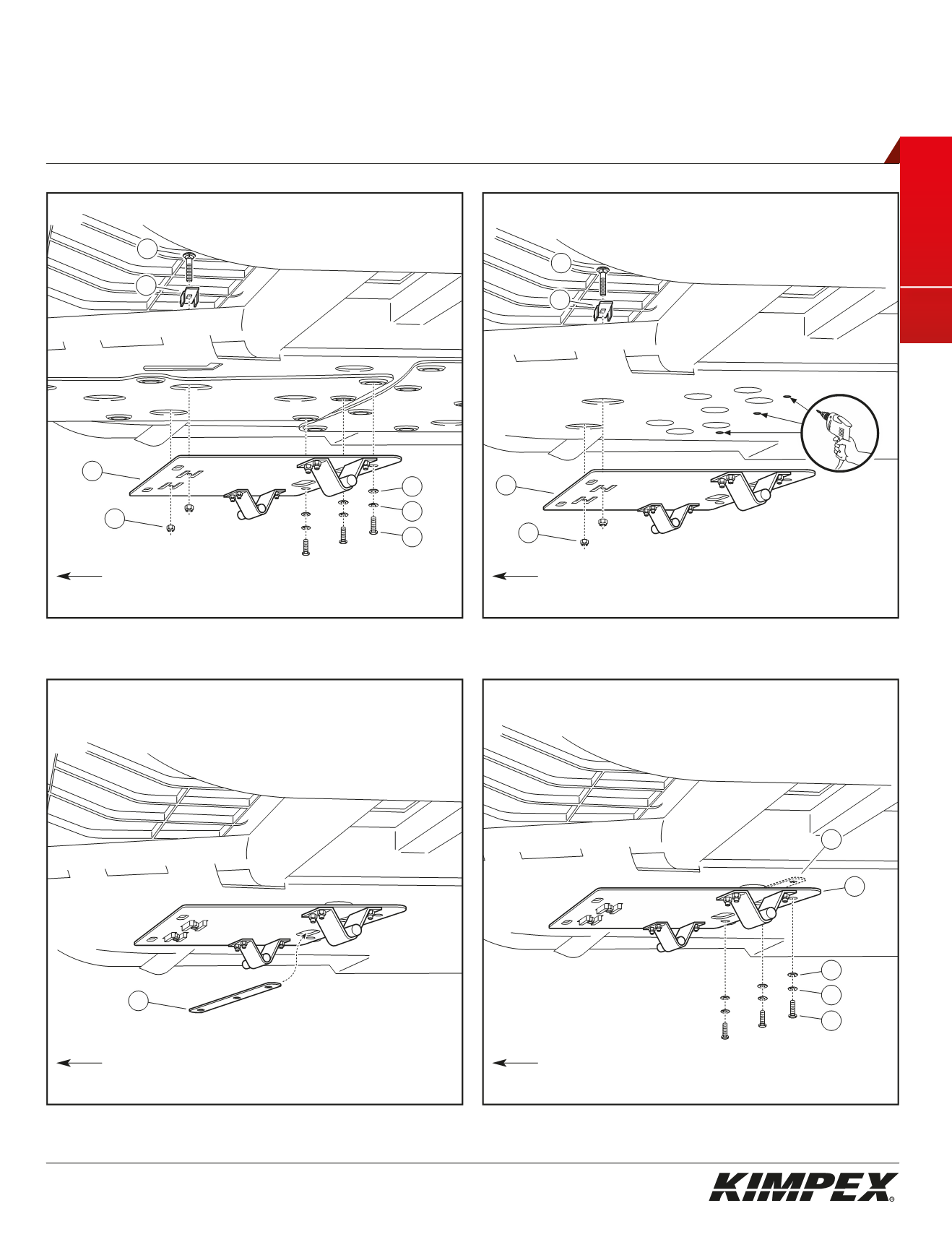 KIMPEX®