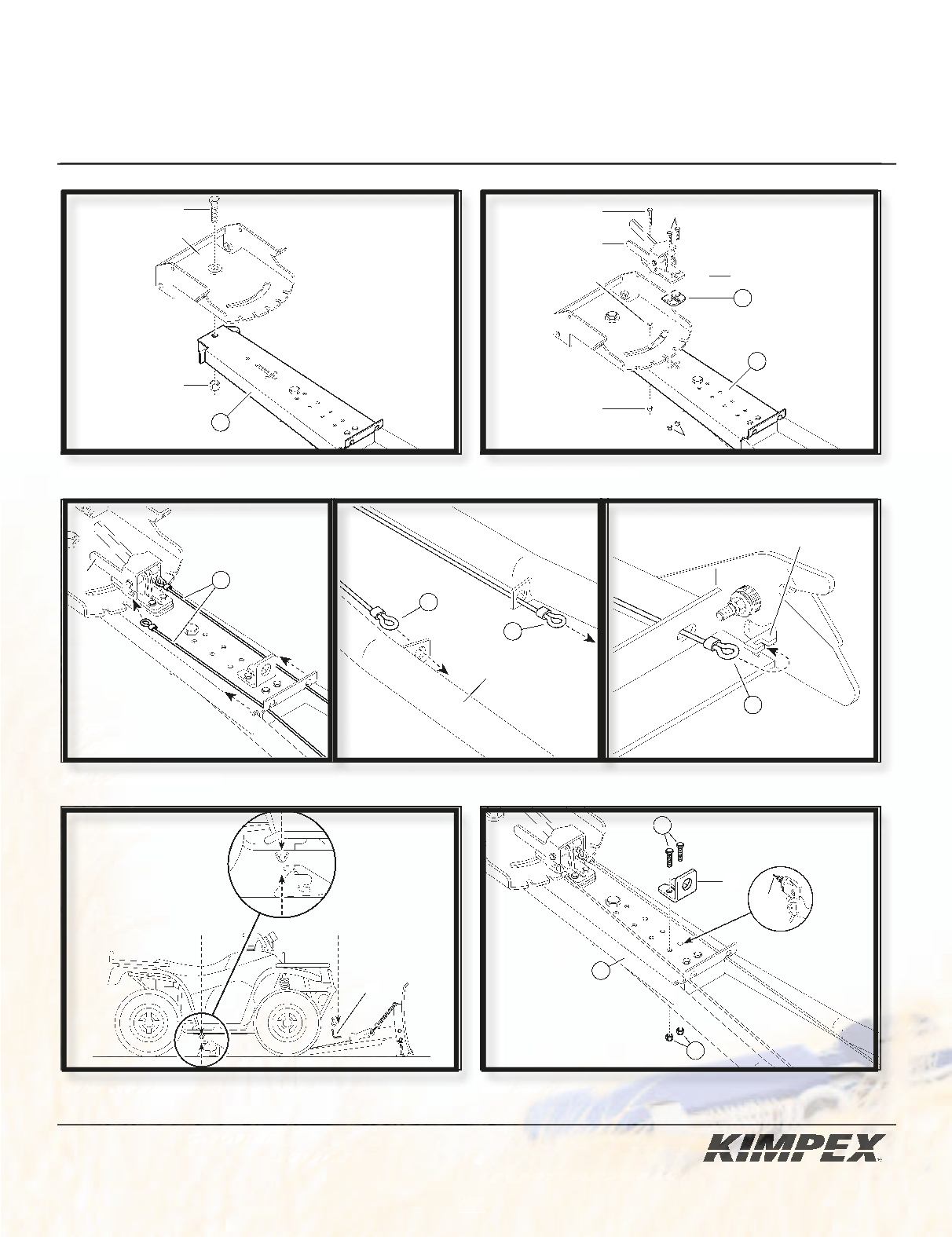 KIMPEX