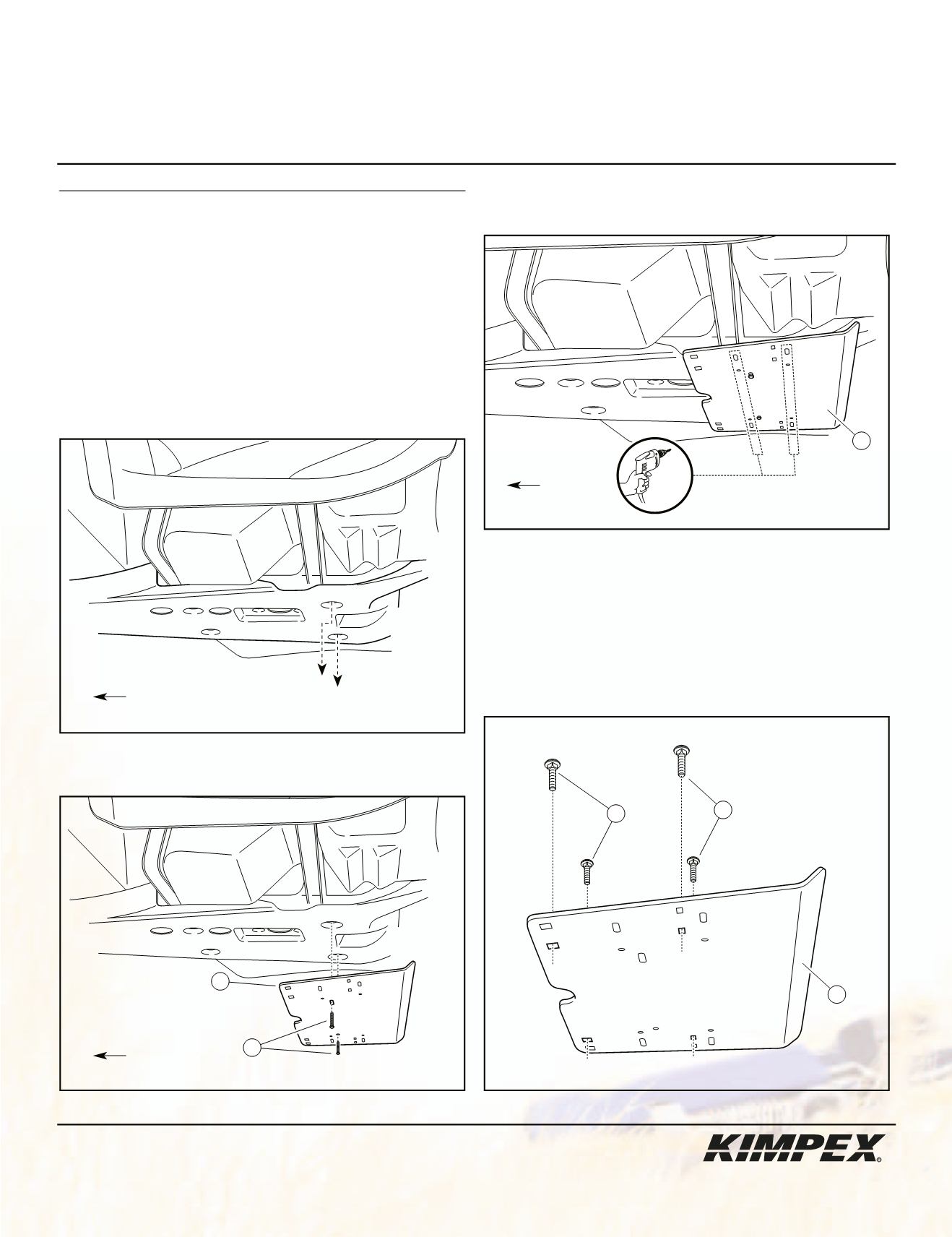 KIMPEX®