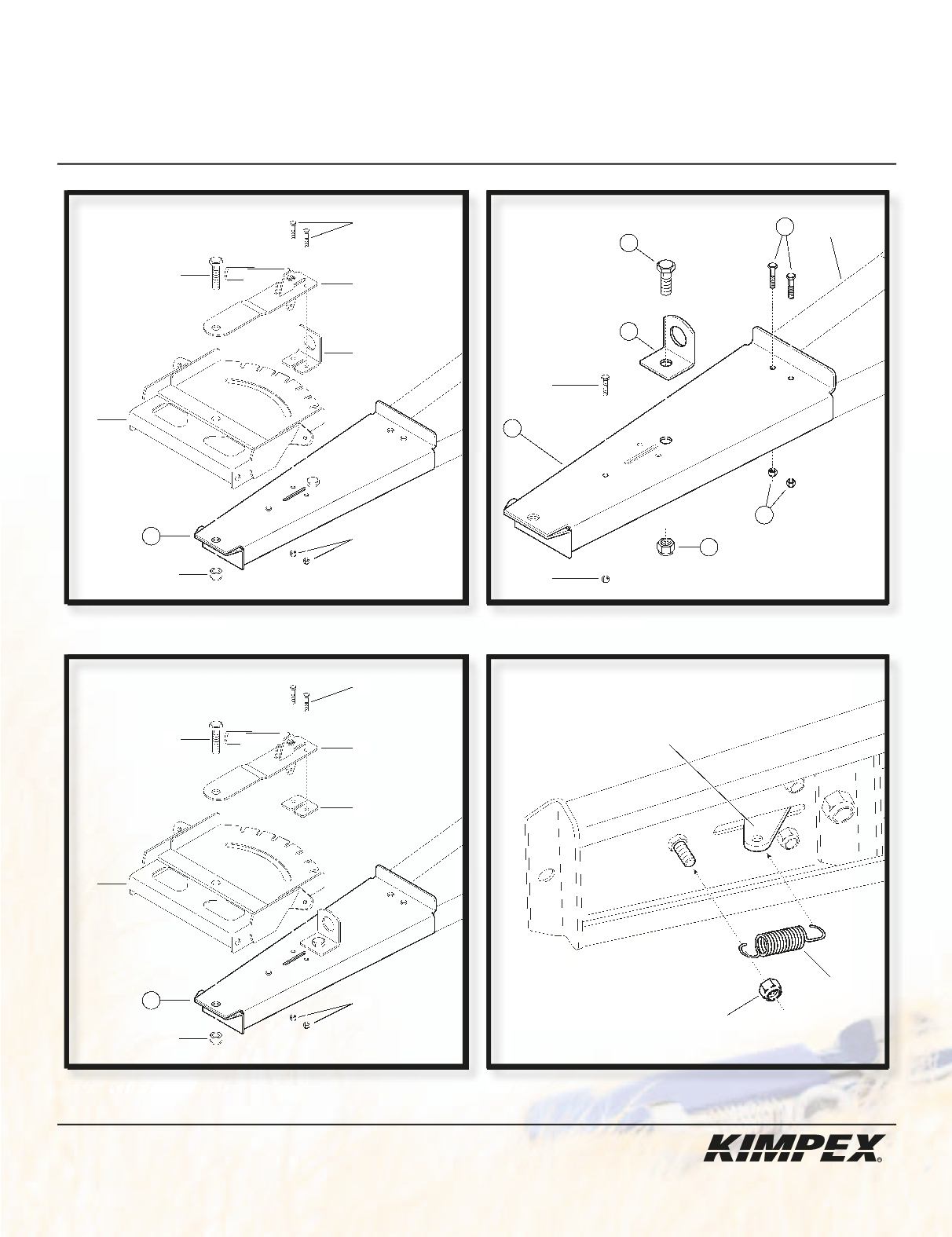 KIMPEX®