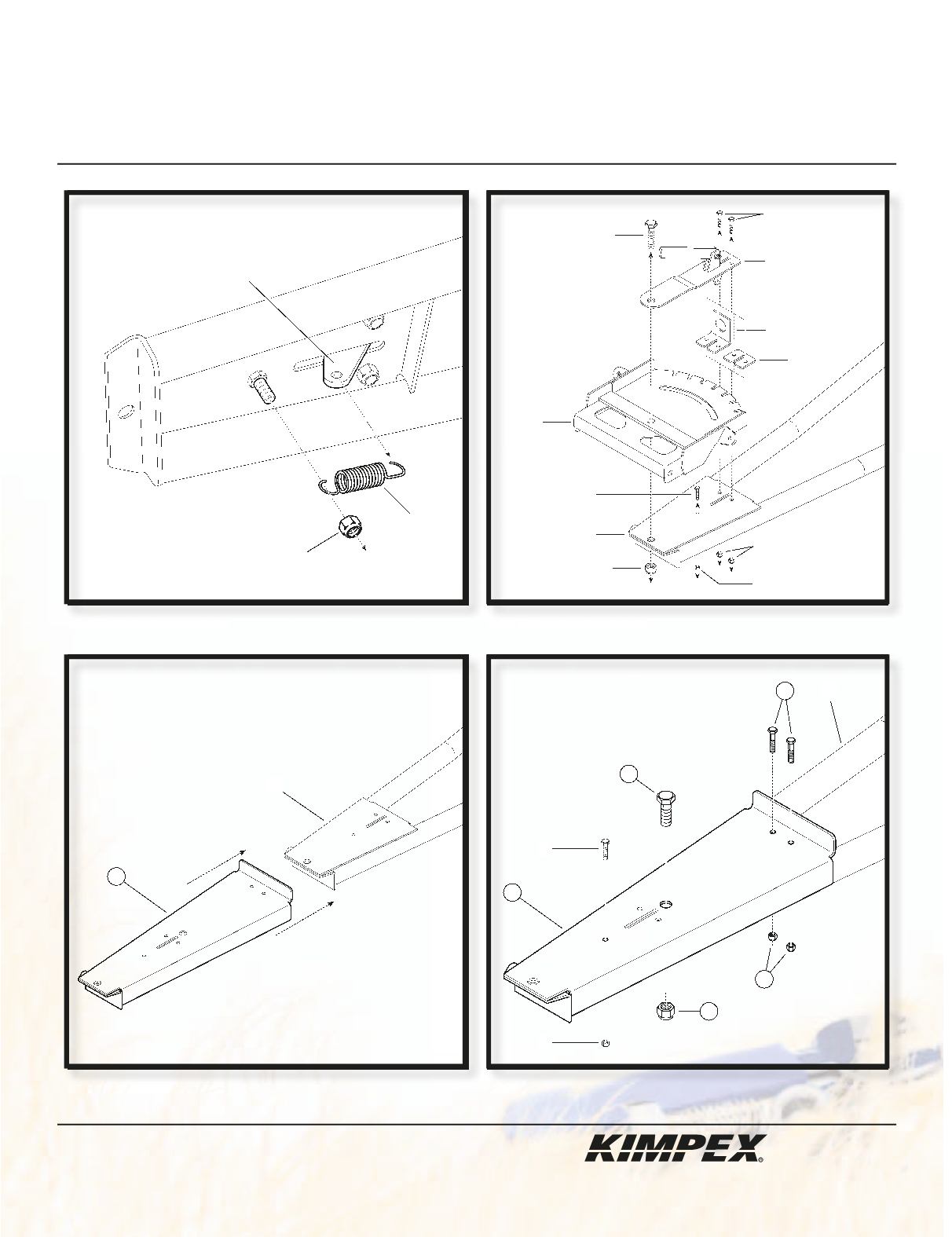 KIMPEX®