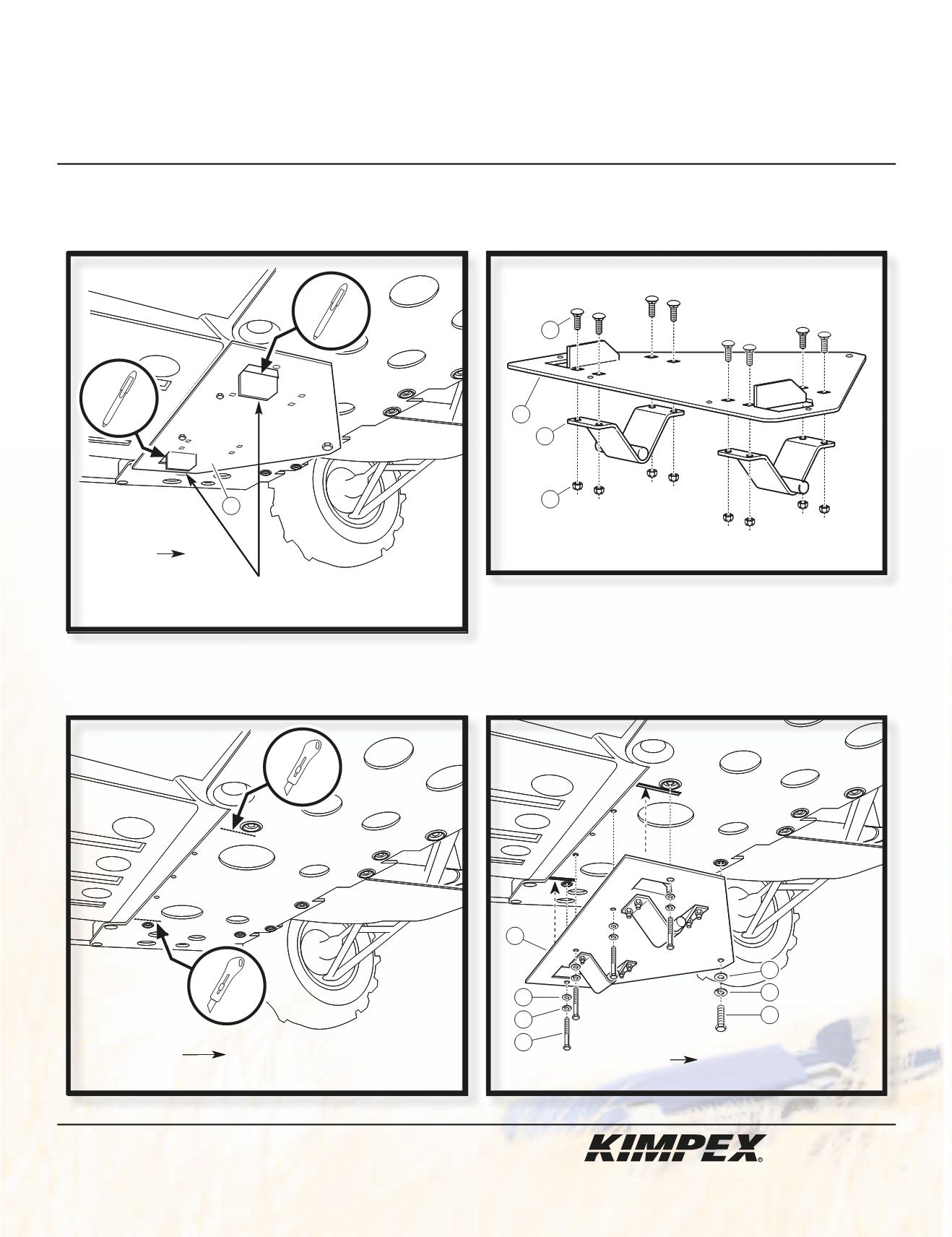 KIMPEX®