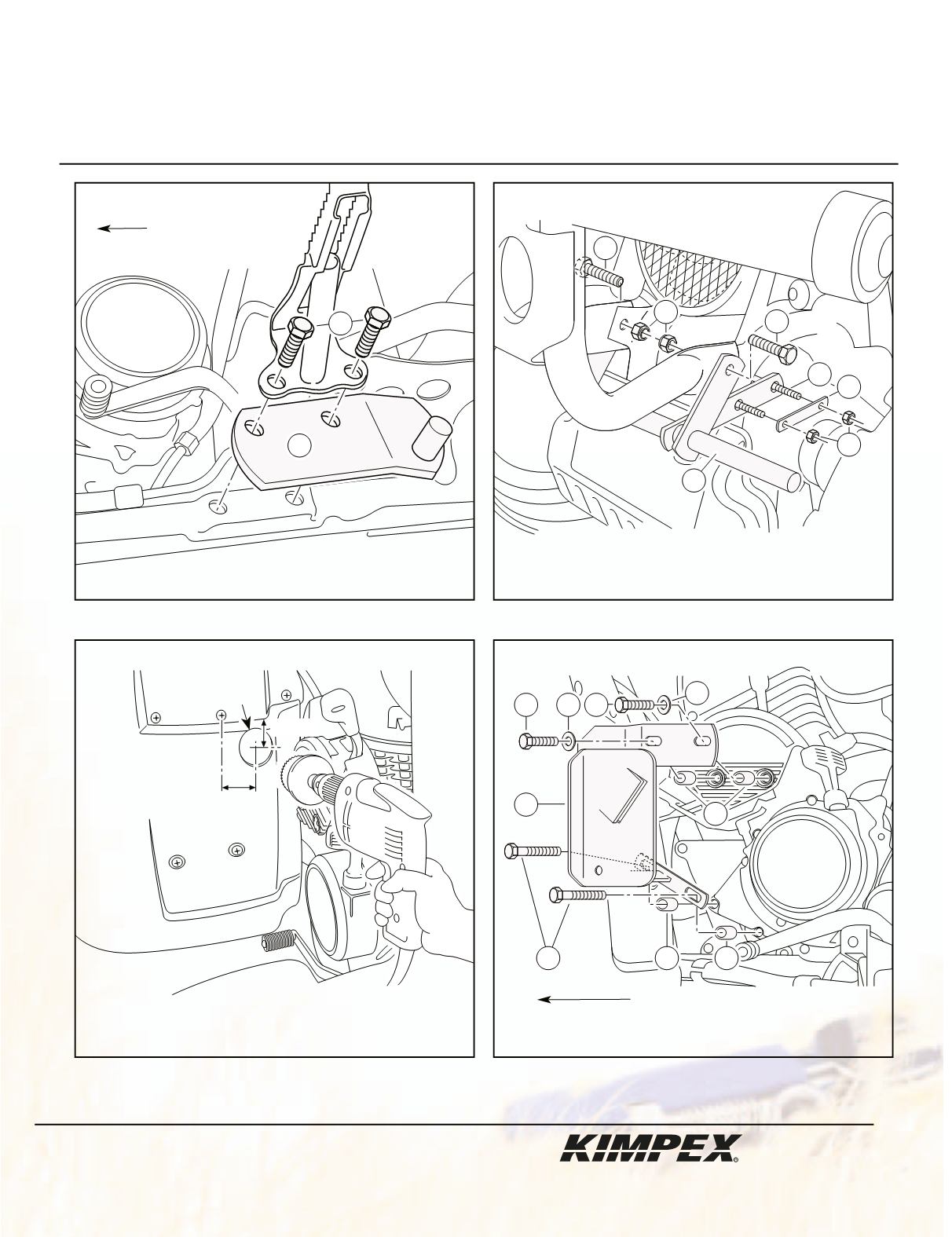 KIMPEX®