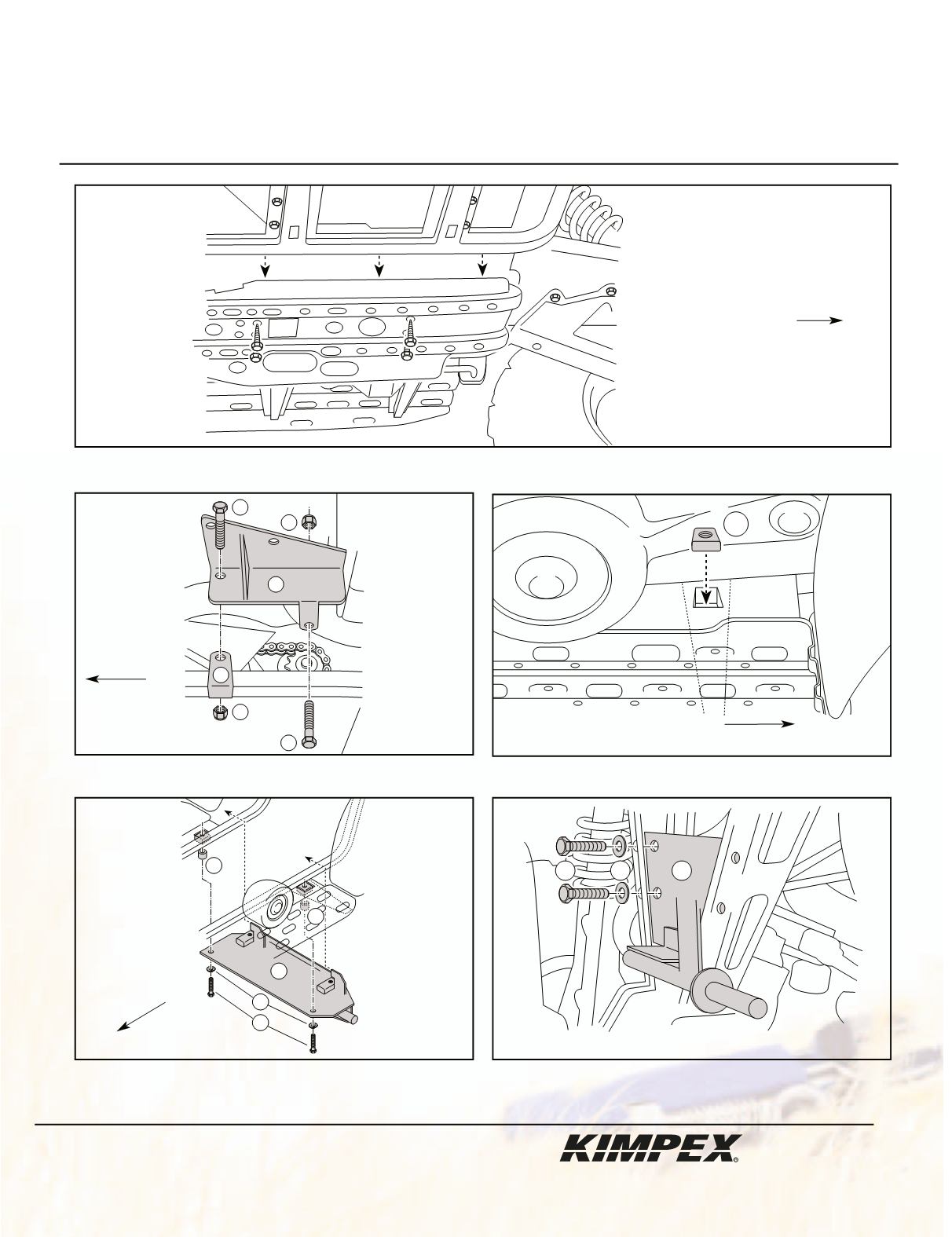 KIMPEX®