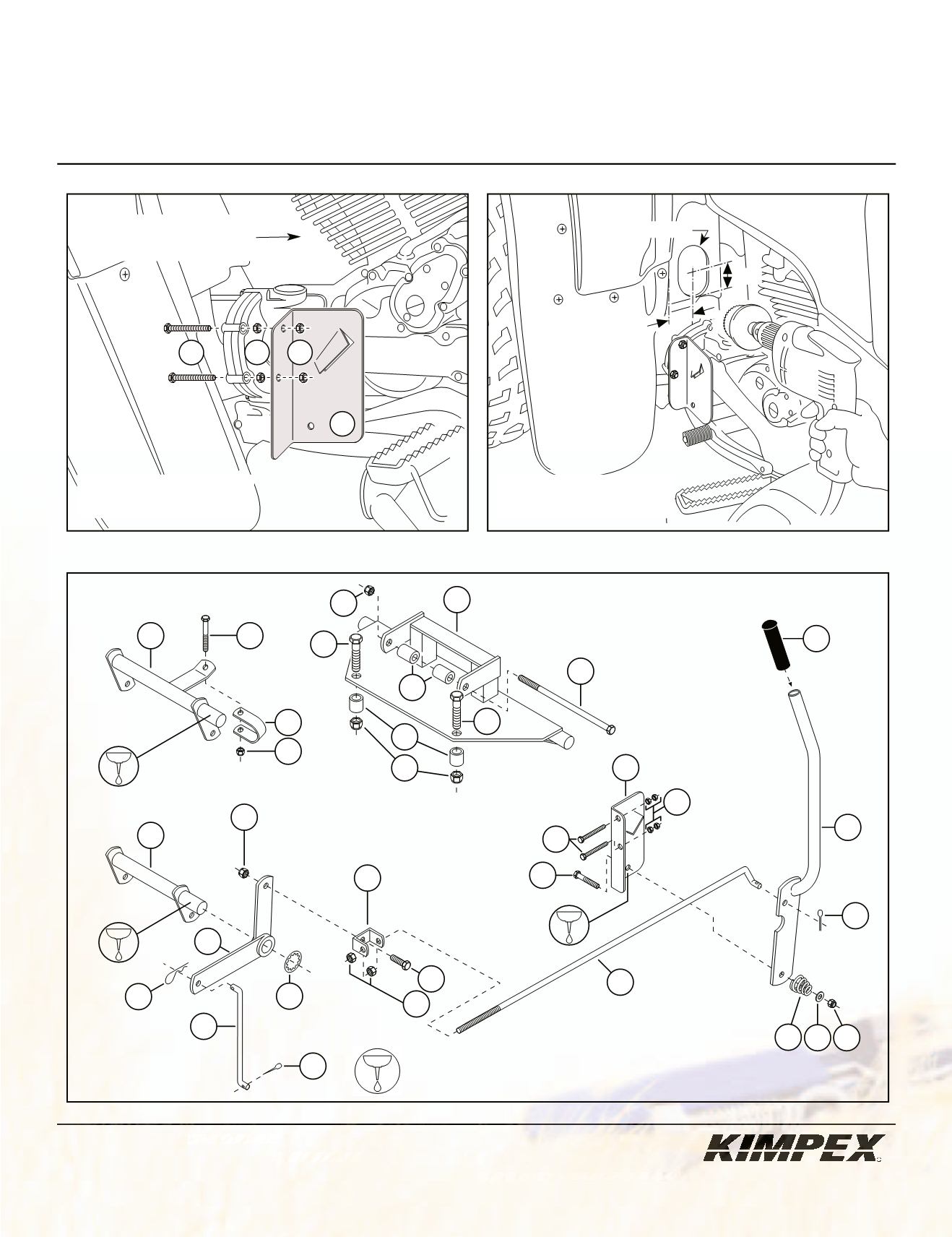 KIMPEX