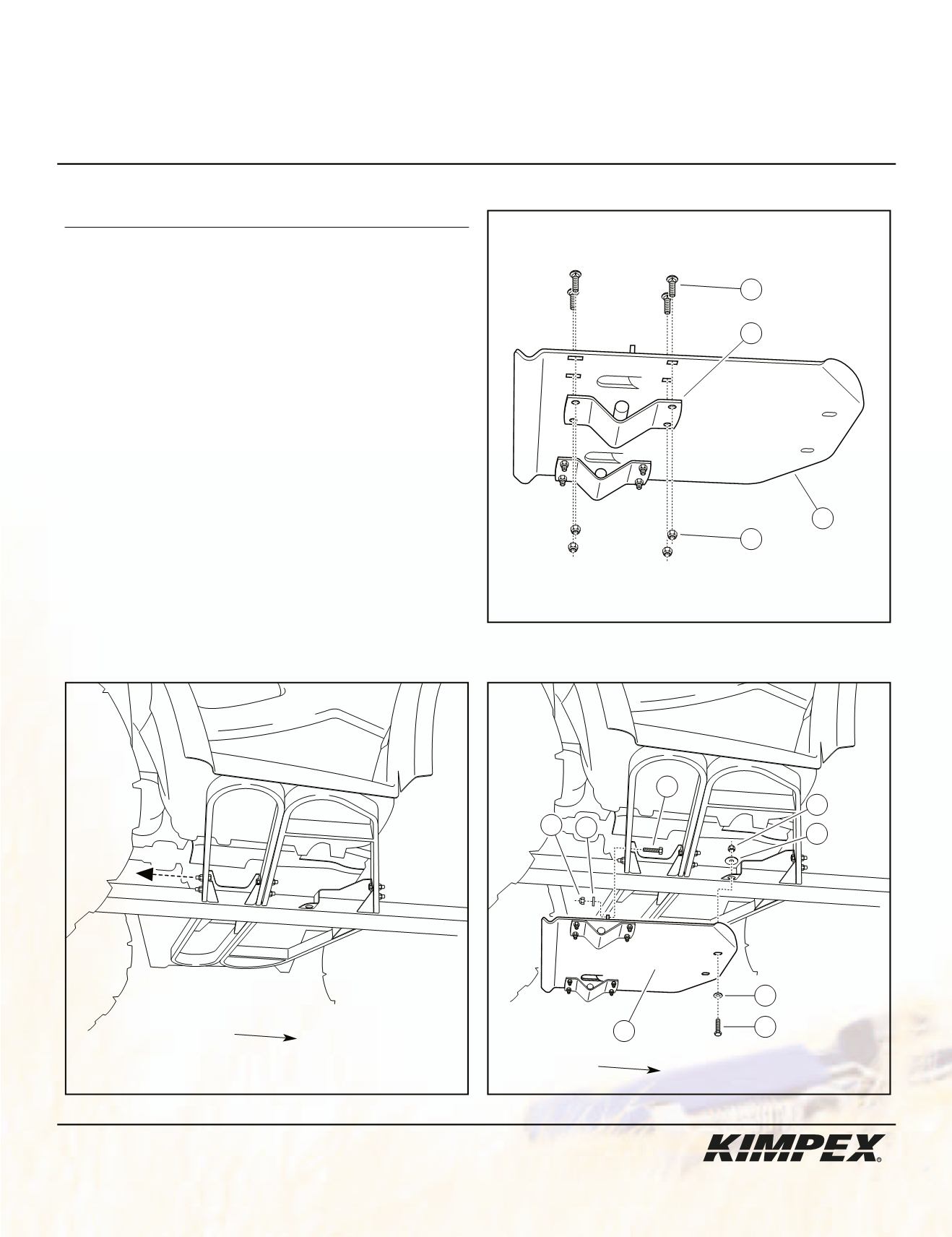 KIMPEX®