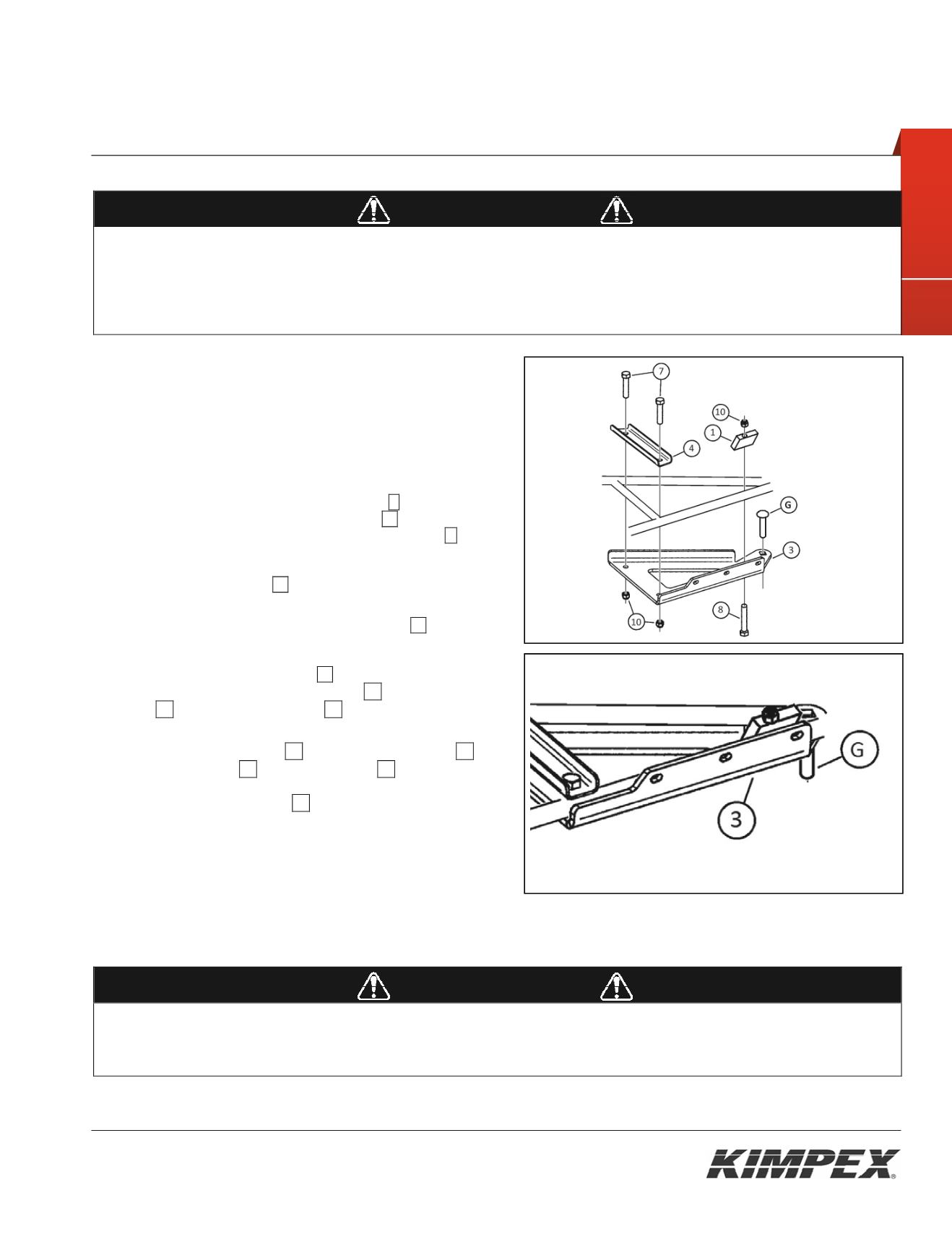 7
10
1
4
G
3
10
8
G
3
KIMPEX®