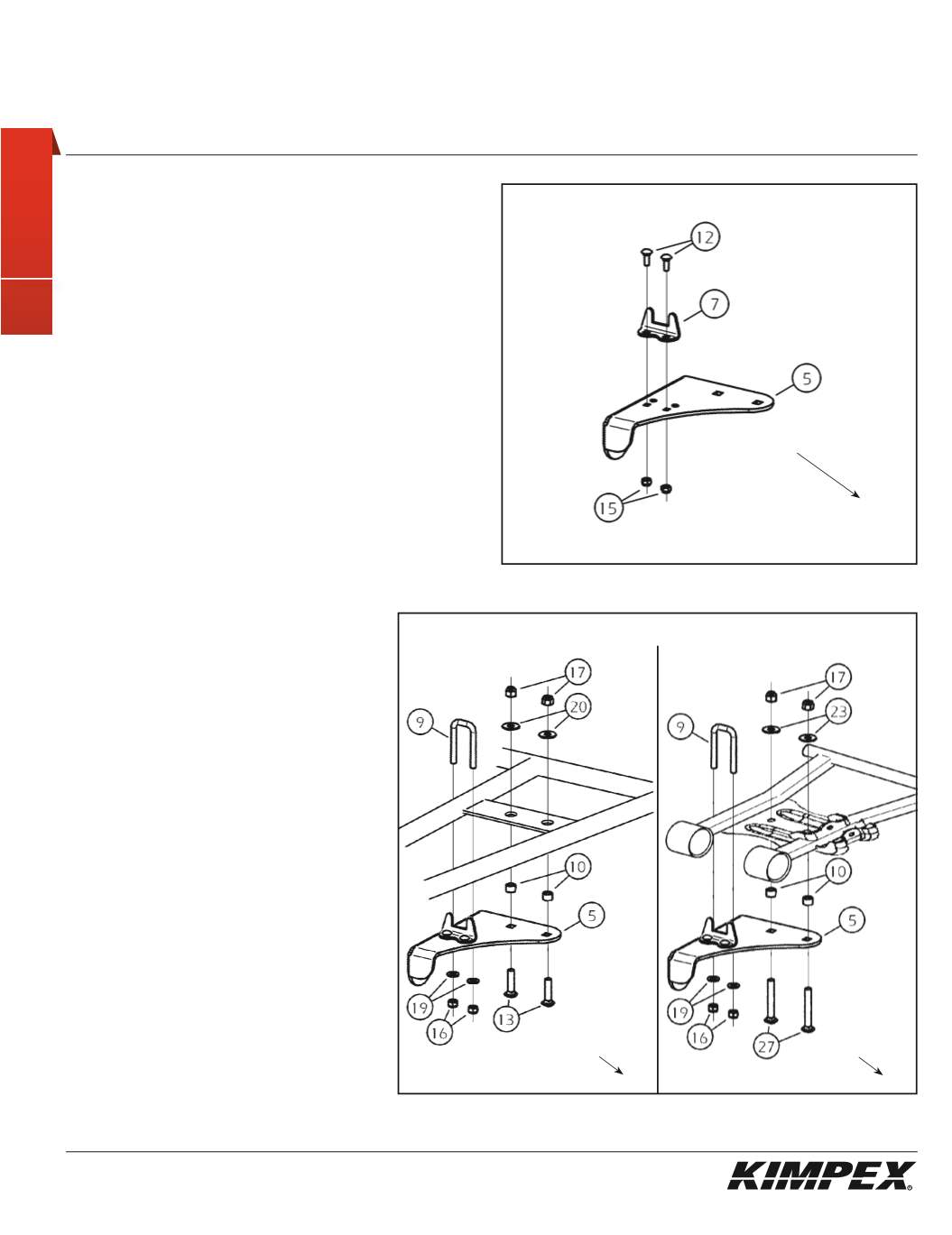 12

7

5

15

17

20

9

10

5

19

16

13

17

23

9

10

5

19

16

27

KIMPEX