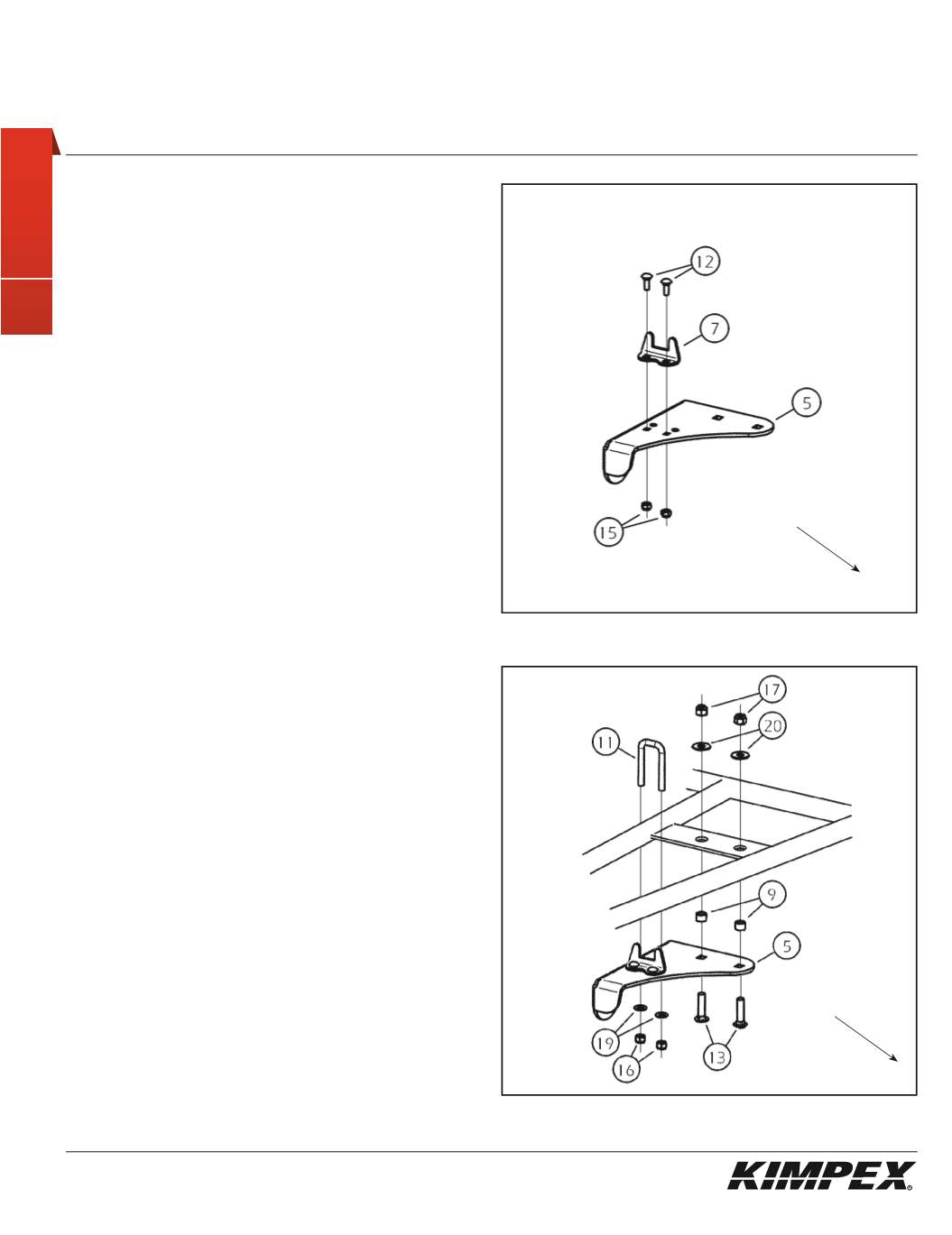 12

7

5

15

17

20

11

9

5

19

16

13

KIMPEX®