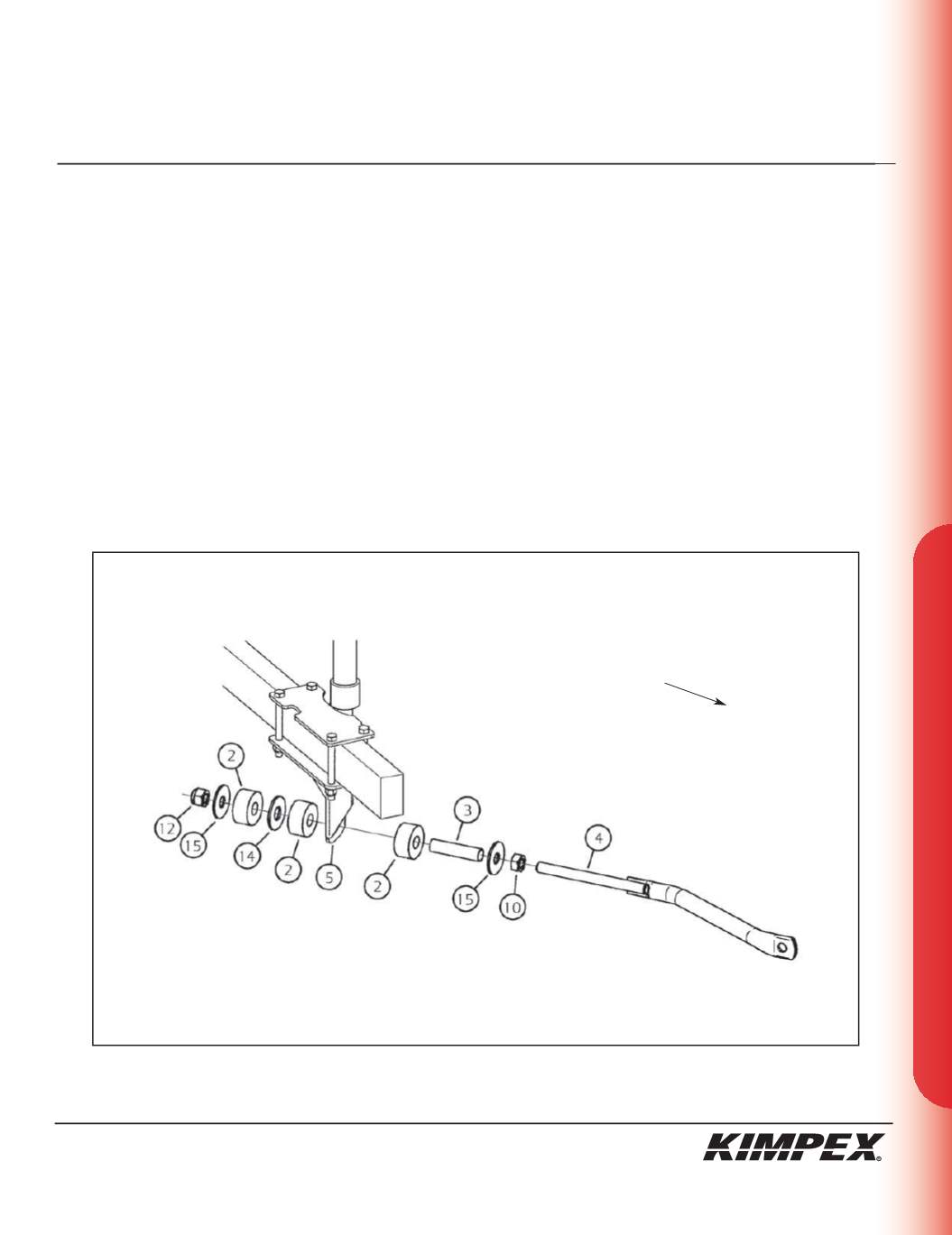 2
12
15
14
2
5
2
3
15
10
4

KIMPEX®